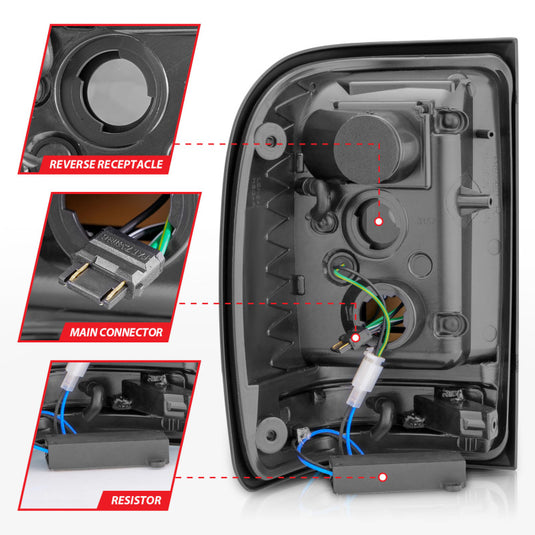 REVERSE RECEPTACLE

MAIN CONNECTOR

RESISTOR